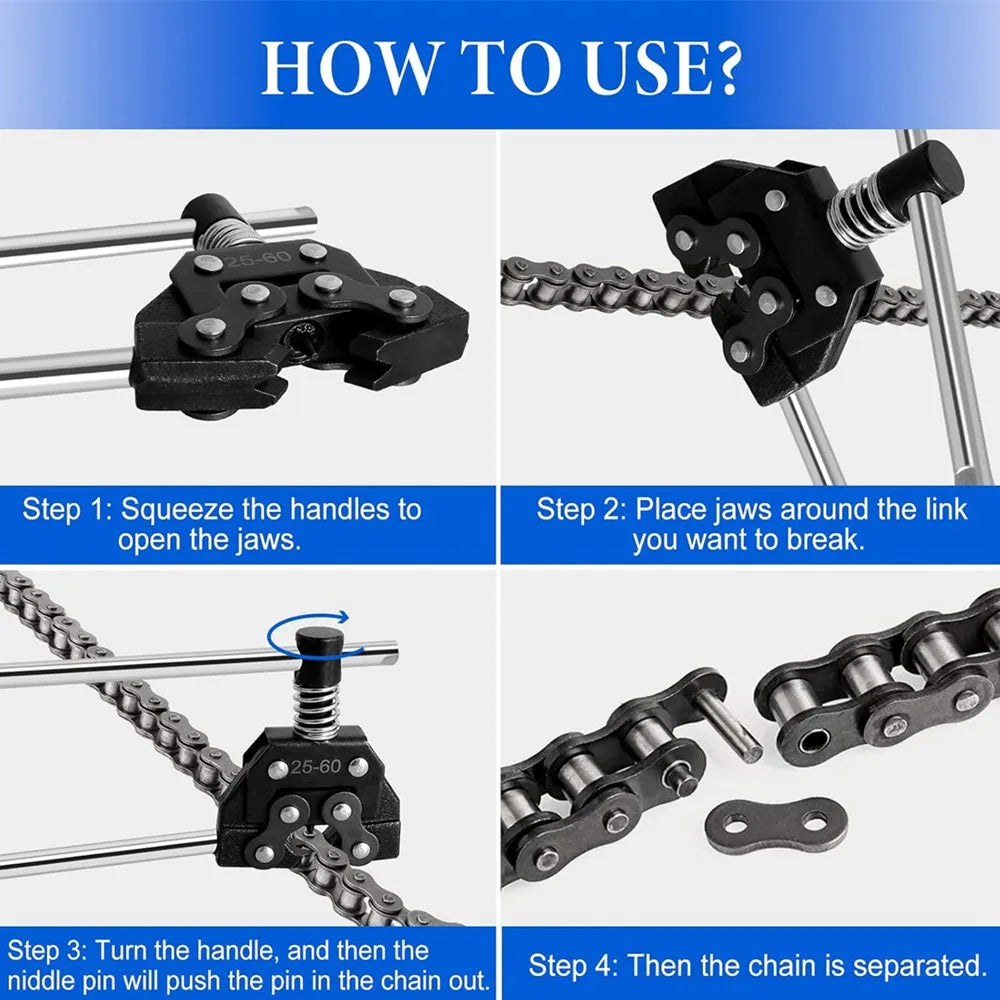 HOW TO USE?

25-60

Step 1: Squeeze the handles to open the jaws.

Step 2: Place jaws around the link you want to break.

25-60

Step 3: Turn the handle, and then the niddle pin will push the pin in the chain out.

Step 4: Then the chain is separated.